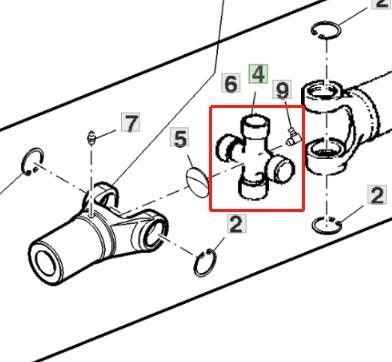 2
6
4
9
7
5
2
2